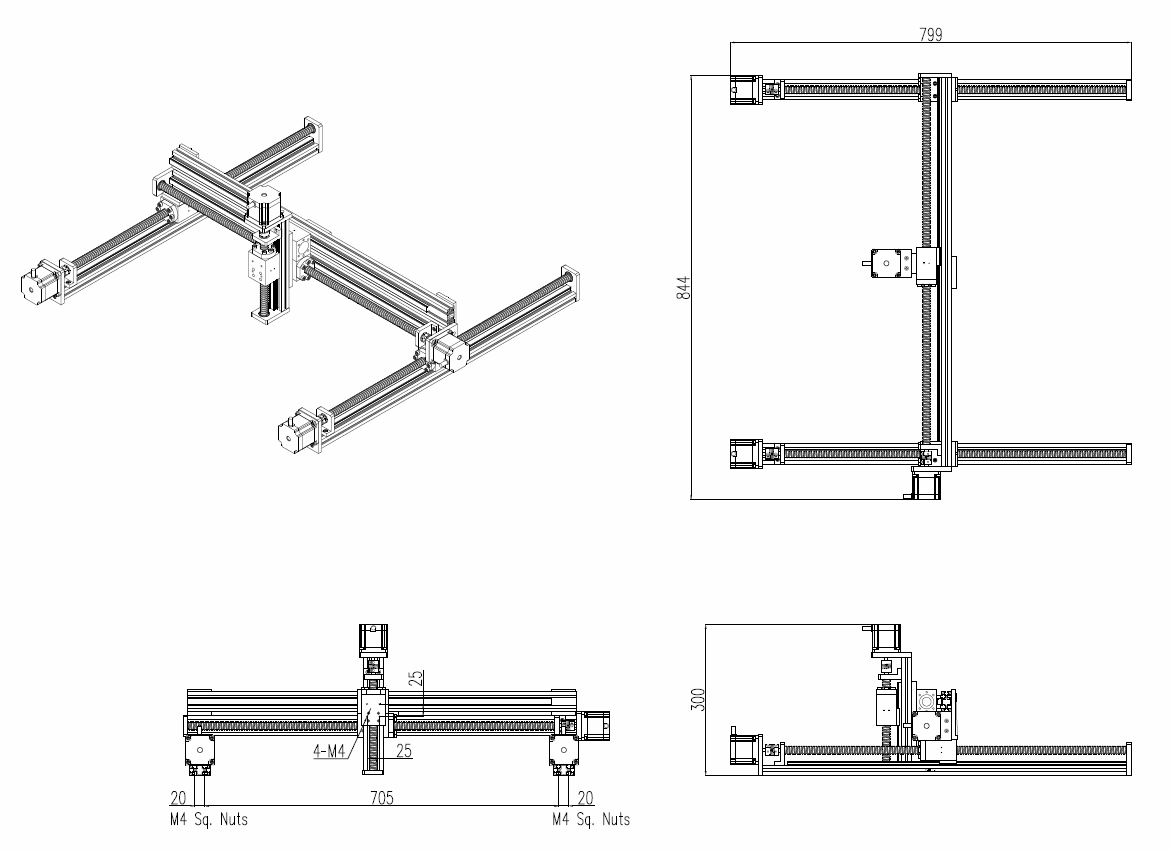 799

844

25

4-M4

25

20

705

20

M4 Sq. Nuts

M4 Sq. Nuts

300