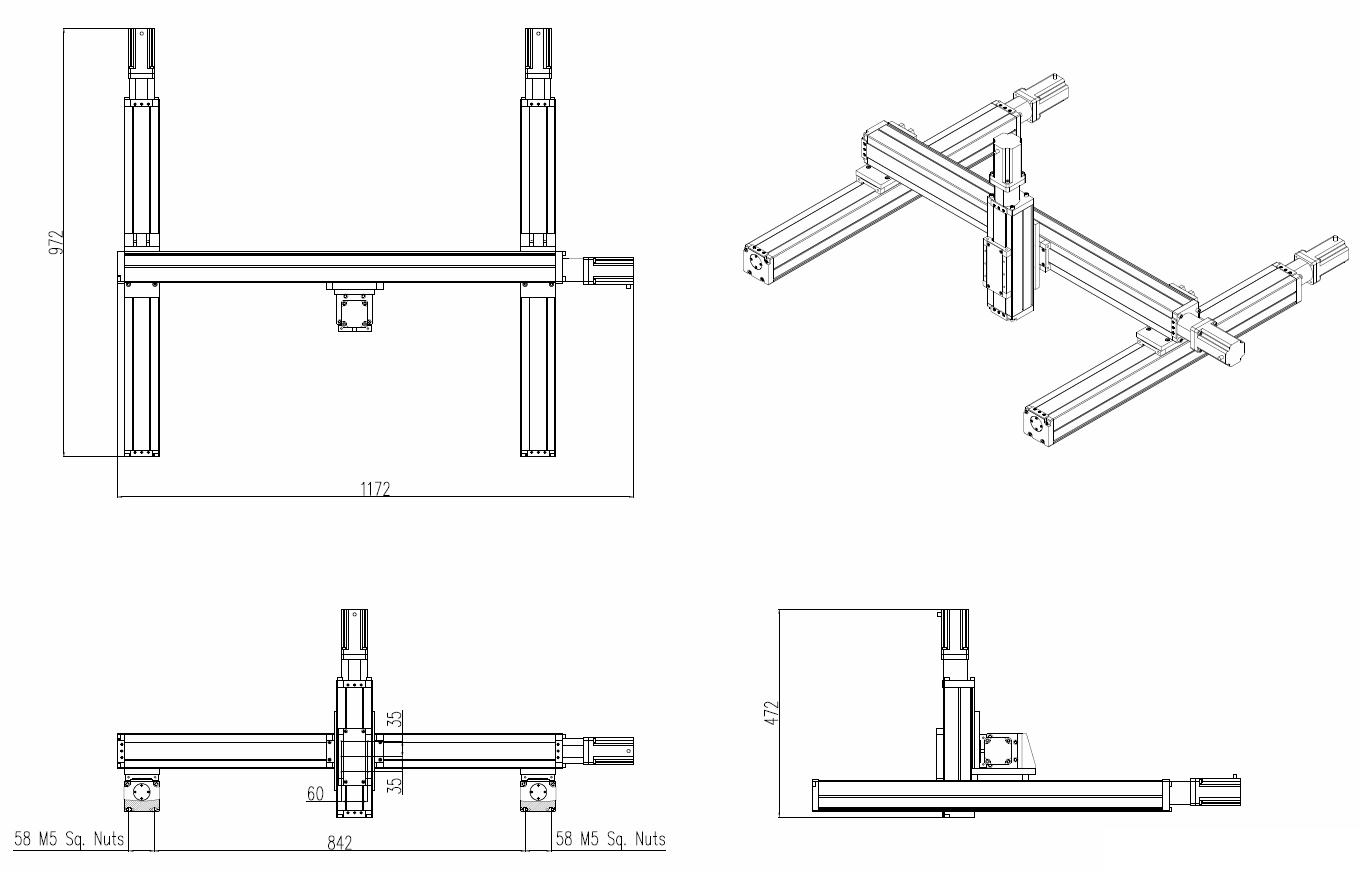 972

1172

35

35

60

58 M5 Sq. Nuts

842

58 M5 Sq. Nuts

472