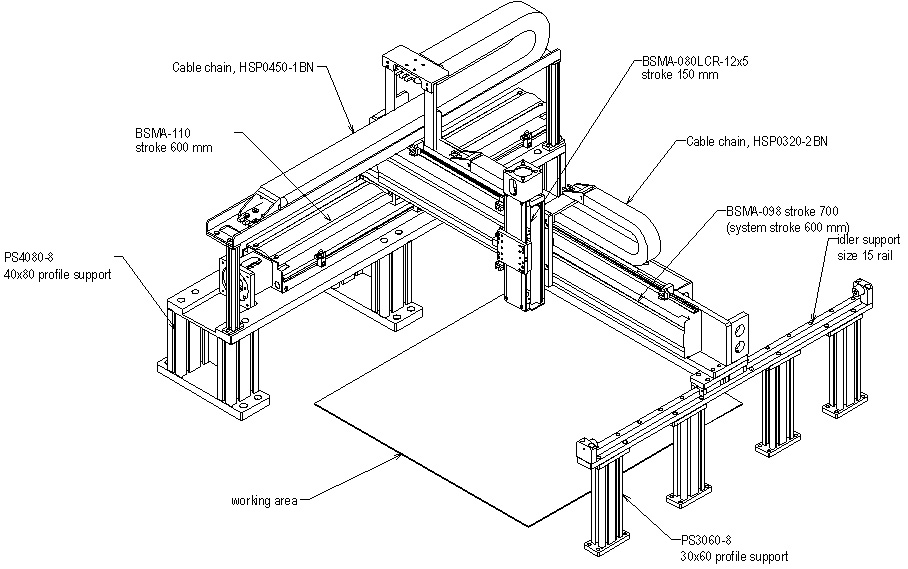 Cable chain, HSP0450-1BN

BSMA-080LCR-12x5
stroke 150 mm

BSMA-110
stroke 600 mm

Cable chain, HSP0320-2BN

BSMA-098 stroke 700
(system stroke 600 mm)

idler support
size 15 rail

PS4080-8
40x80 profile support

working area

PS3060-8
30x60 profile support